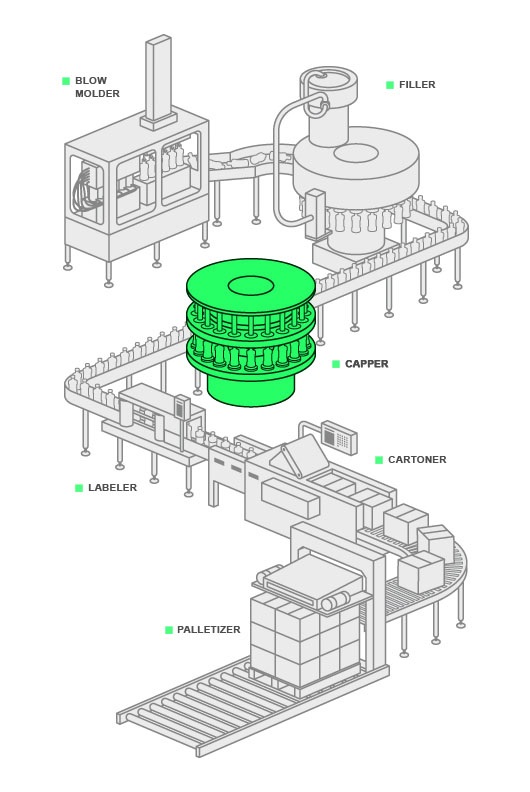 BLOW MOLDER

FILLER

CAPPER

CARTONER

LABELER

PALLETIZER